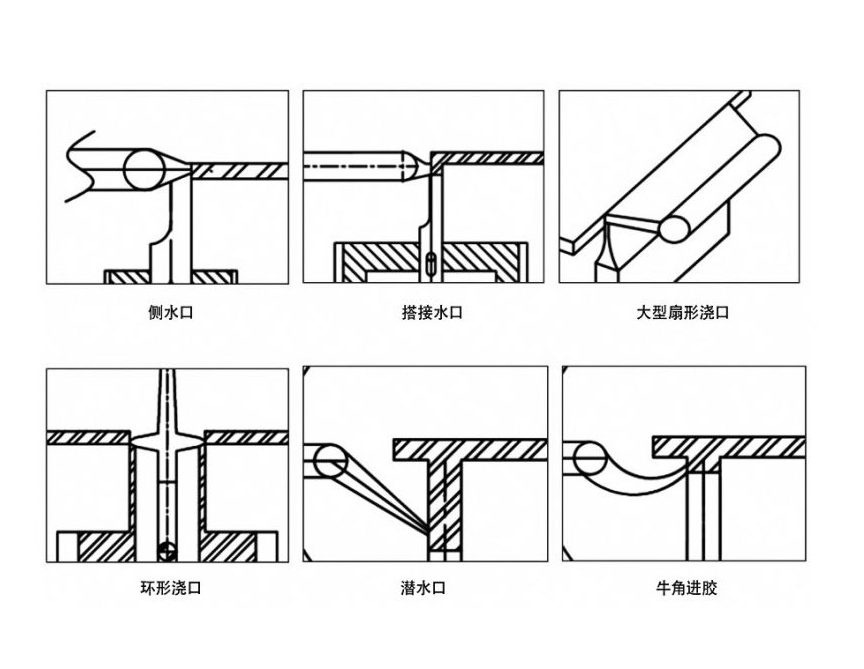 侧水口

搭接水口

大型扇形浇口

环形浇口

潜水口

牛角进胶